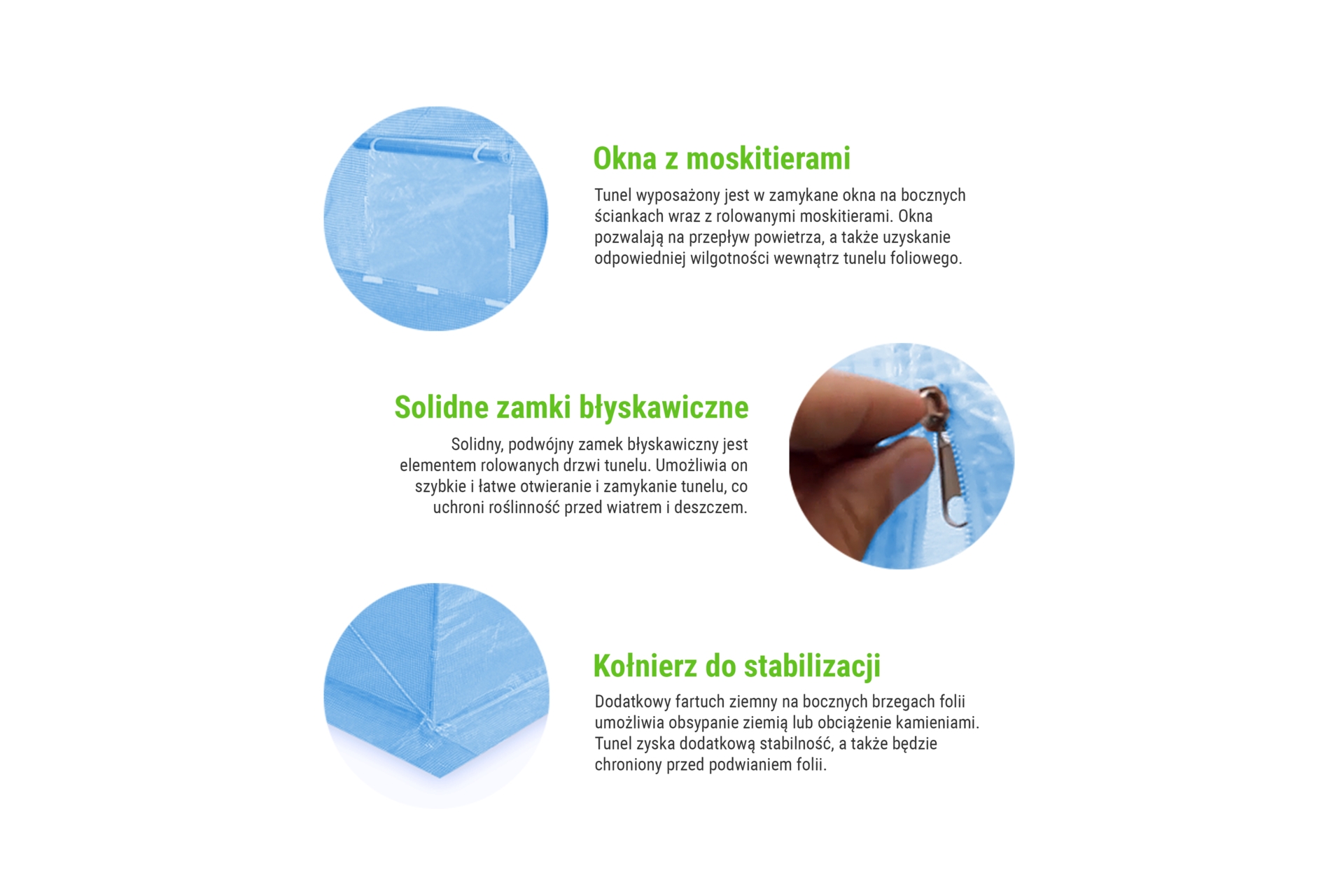 Okna z moskitierami

Tunel wyposażony jest w zamykane okna na bocznych ściankach wraz z rolowanymi moskitierami. Okna pozwalają na przepływ powietrza, a także uzyskanie odpowiedniej wilgotności wewnątrz tunelu foliowego.

Solidne zamki błyskawiczne

Solidny, podwójny zamek błyskawiczny jest elementem rolowanych drzwi tunelu. Umożliwia on szybkie i łatwe otwieranie i zamykanie tunelu, co uchroni roślinność przed wiatrem i deszczem.

Kołnierz do stabilizacji

Dodatkowy fartuch ziemny na bocznych brzegach folii umożliwia obsypanie ziemią lub obciążenie kamieniami. Tunel zyska dodatkową stabilność, a także będzie chroniony przed podwianiem folii.