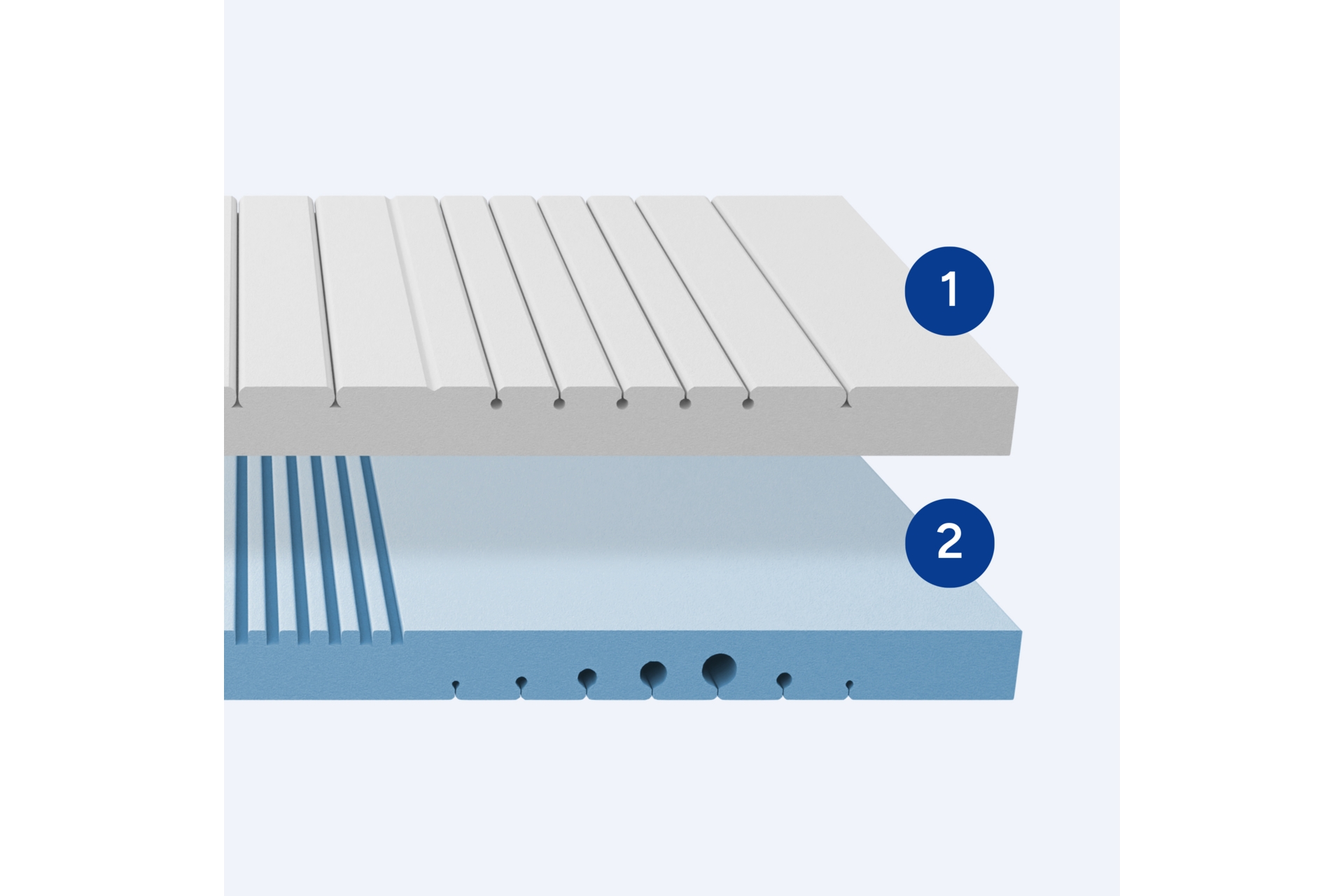 1

2