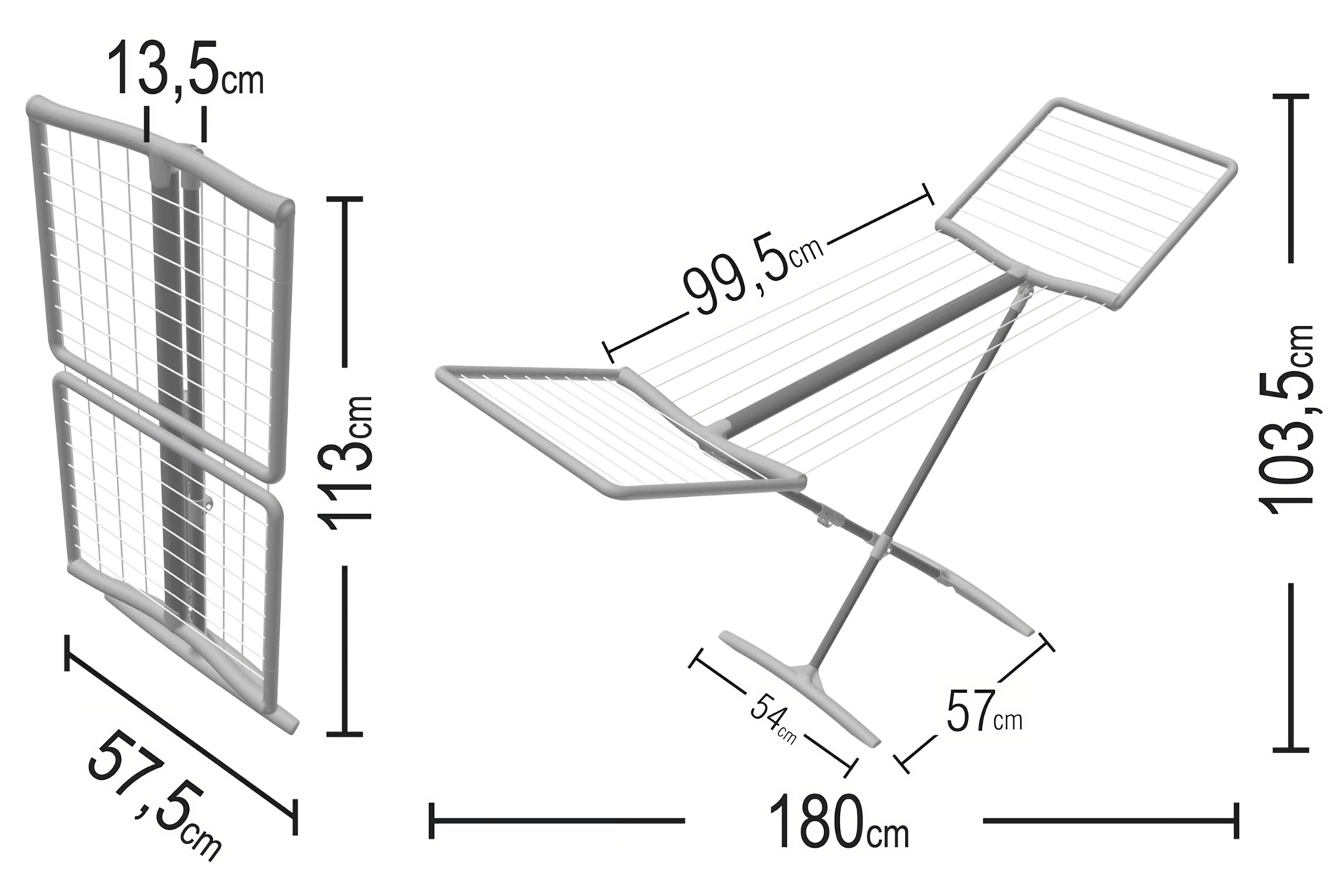 13,5cm

113cm

57,5cm

99,5cm

103,5cm

54cm

57cm

180cm