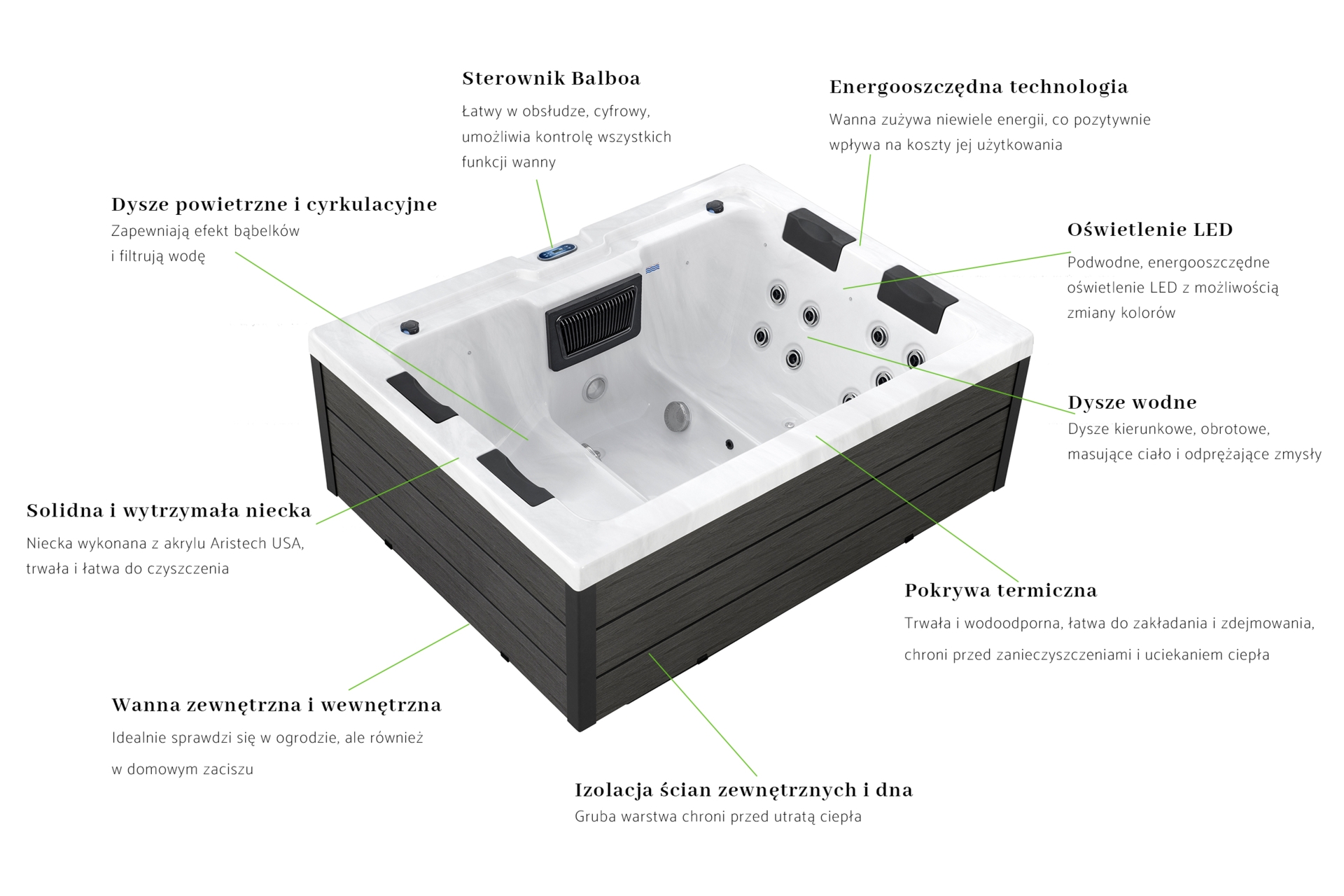 Sterownik Balboa

Łatwy w obsłudze, cyfrowy, umożliwia kontrolę wszystkich funkcji wanny

Energooszczędna technologia

Wanna zużywa niewiele energii, co pozytywnie wpływa na koszty jej użytkowania

Dysze powietrzne i cyrkulacyjne

Zapewniają efekt bąbelków i filtrują wodę

Oświetlenie LED

Podwodne, energooszczędne oświetlenie LED z możliwością zmiany kolorów

Dysze wodne

Dysze kierunkowe, obrotowe, masujące ciało i odprężające zmysły

Solidna i wytrzymała niecka

Niecka wykonana z akrylu Aristech USA, trwała i łatwa do czyszczenia

Pokrywa termiczna

Trwała i wodoodporna, łatwa do zakładania i zdejmowania, chroni przed zanieczyszczeniami i uciekaniem ciepła

Wanna zewnętrzna i wewnętrzna

Idealnie sprawdzi się w ogrodzie, ale również w domowym zaciszu

Izolacja ścian zewnętrznych i dna

Gruba warstwa chroni przed utratą ciepła