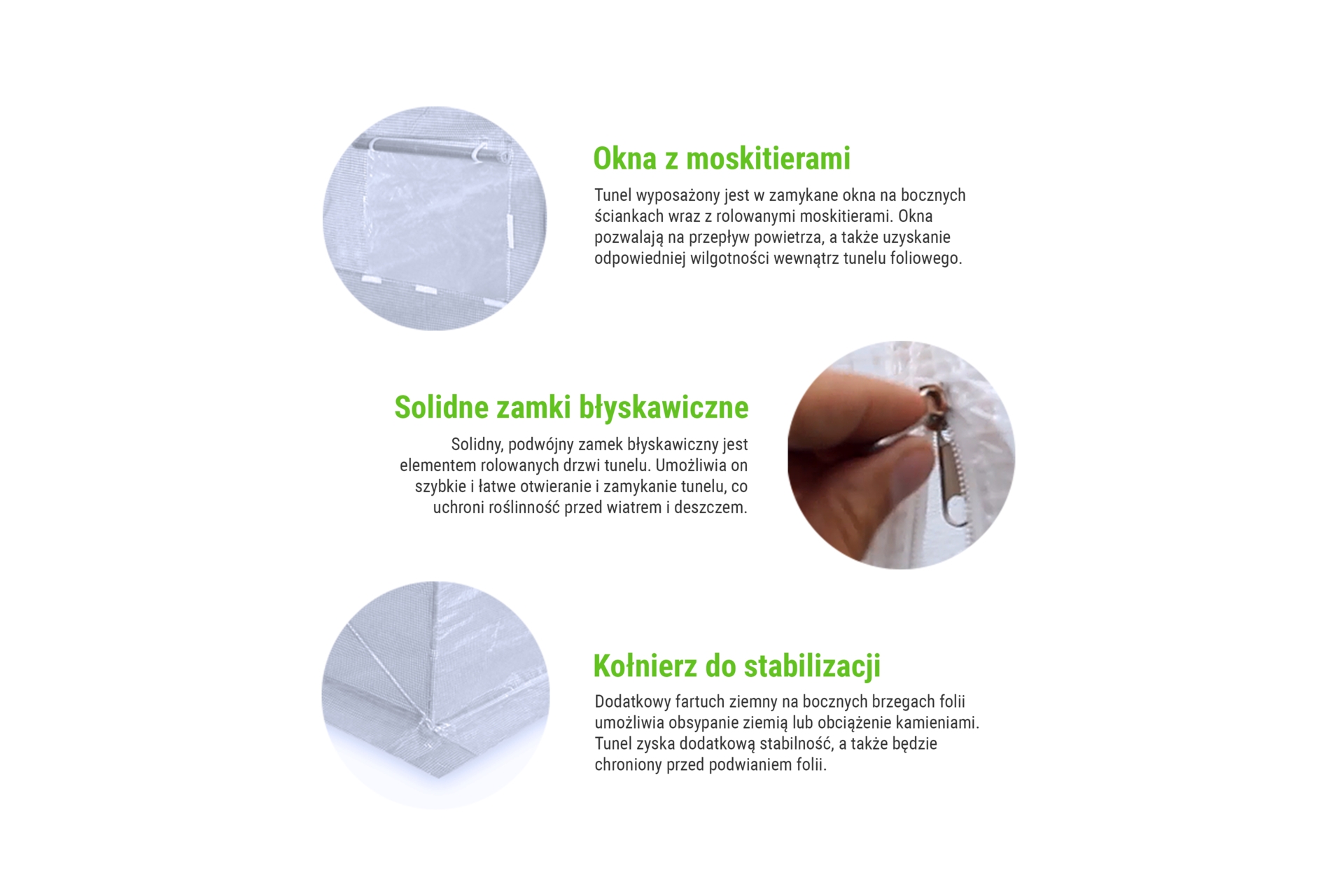 Okna z moskitierami

Tunel wyposażony jest w zamykane okna na bocznych ściankach wraz z rolowanymi moskitierami. Okna pozwalają na przepływ powietrza, a także uzyskanie odpowiedniej wilgotności wewnątrz tunelu foliowego.

Solidne zamki błyskawiczne

Solidny, podwójny zamek błyskawiczny jest elementem rolowanych drzwi tunelu. Umożliwia on szybkie i łatwe otwieranie i zamykanie tunelu, co uchroni roślinność przed wiatrem i deszczem.

Kołnierz do stabilizacji

Dodatkowy fartuch ziemny na bocznych brzegach folii umożliwia obsypanie ziemią lub obciążenie kamieniami. Tunel zyska dodatkową stabilność, a także będzie chroniony przed podwianiem folii.