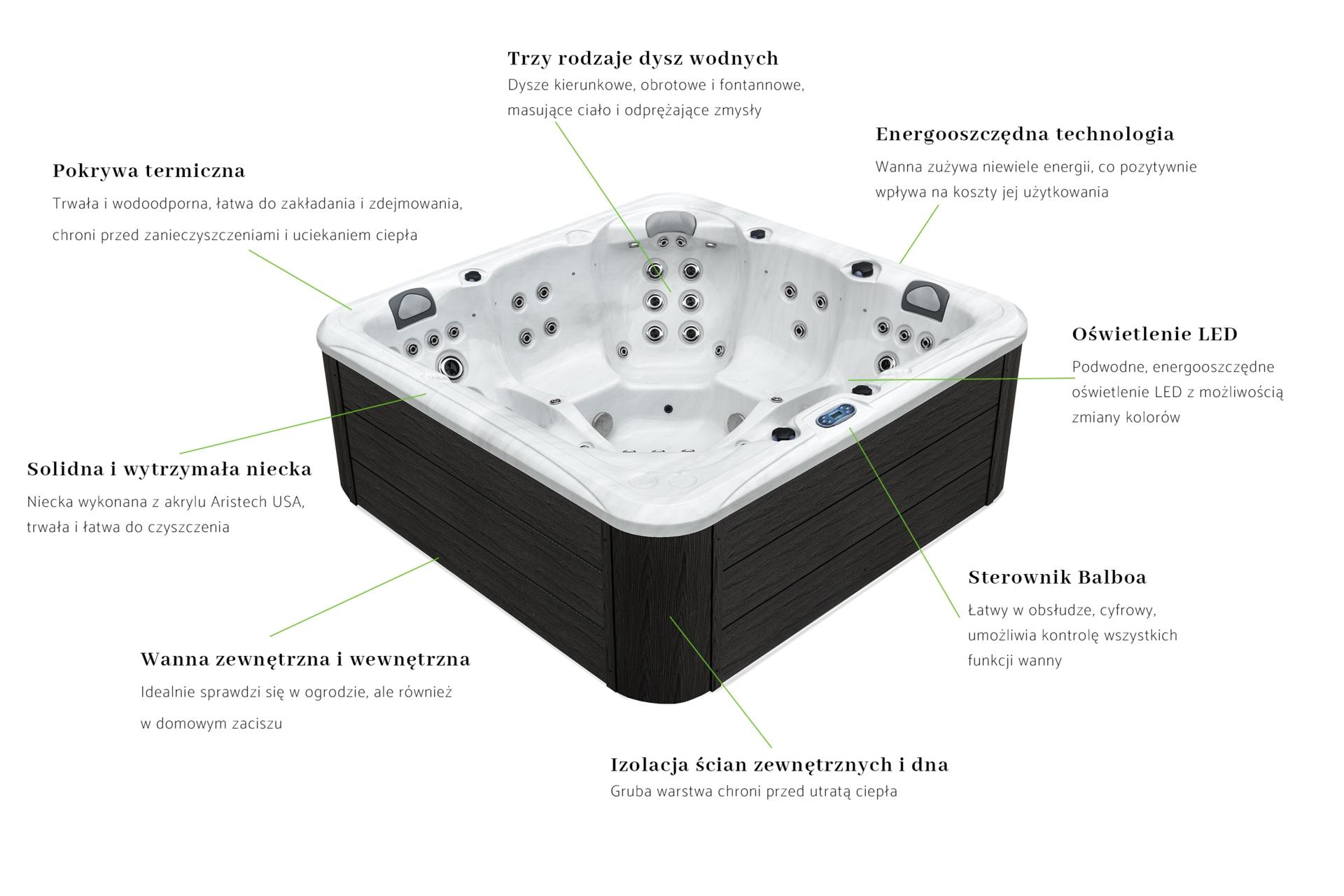 Trzy rodzaje dysz wodnych
Dysze kierunkowe, obrotowe i fontannowe, masujące ciało i odprężające zmysły

Energooszczędna technologia
Wanna zużywa niewiele energii, co pozytywnie wpływa na koszty jej użytkowania

Pokrywa termiczna
Trwała i wodoodporna, łatwa do zakładania i zdejmowania, chroni przed zanieczyszczeniami i uciekaniem ciepła

Oświetlenie LED
Podwodne, energooszczędne oświetlenie LED z możliwością zmiany kolorów

Solidna i wytrzymała niecka
Niecka wykonana z akrylu Aristech USA, trwała i łatwa do czyszczenia

Sterownik Balboa
Łatwy w obsłudze, cyfrowy, umożliwia kontrolę wszystkich funkcji wanny

Wanna zewnętrzna i wewnętrzna
Idealnie sprawdzi się w ogrodzie, ale również w domowym zaciszu

Izolacja ścian zewnętrznych i dna
Gruba warstwa chroni przed utratą ciepła