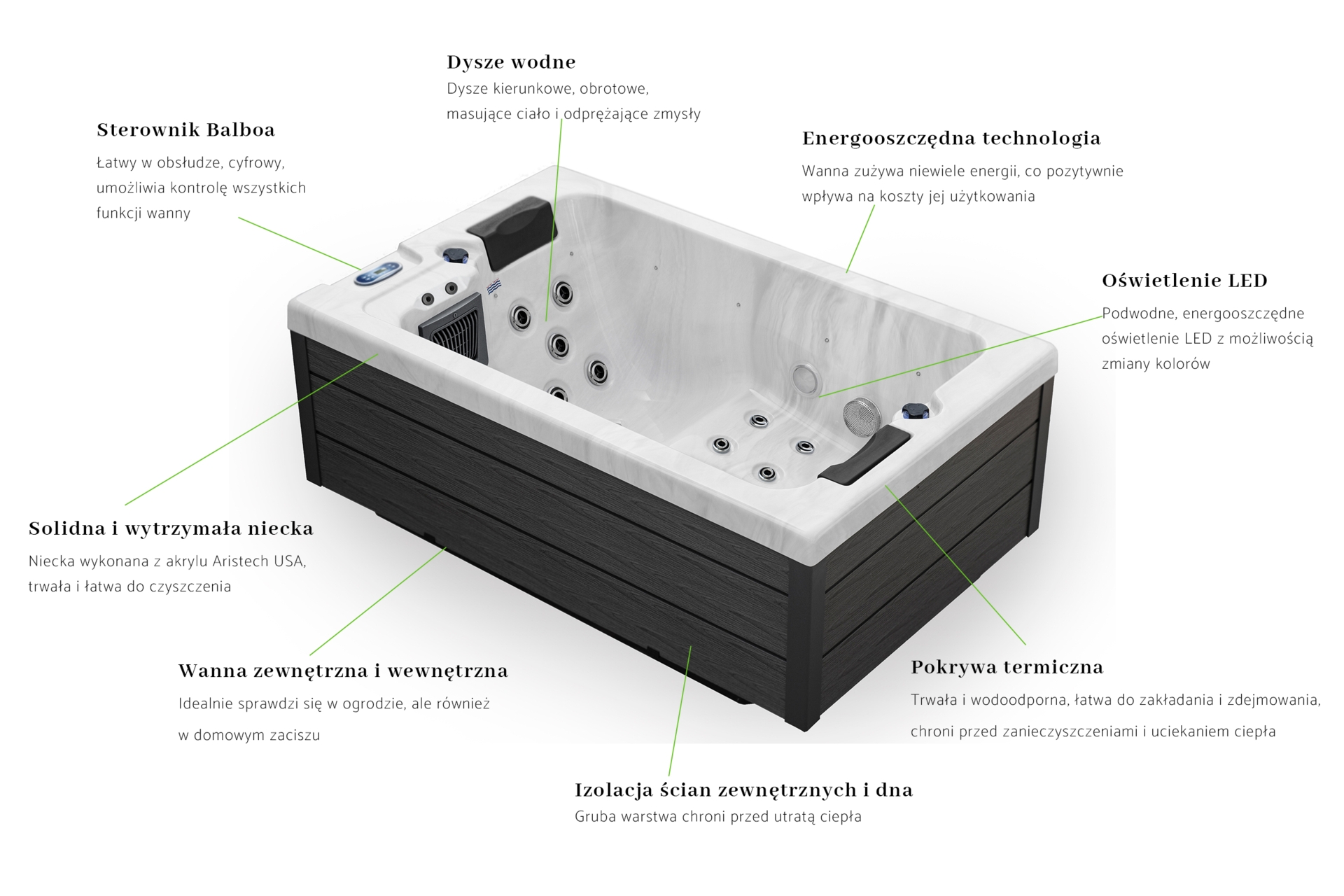 Dysze wodne
Dysze kierunkowe, obrotowe, masujące ciało i odprężające zmysły

Sterownik Balboa
Łatwy w obsłudze, cyfrowy, umożliwia kontrolę wszystkich funkcji wanny

Energooszczędna technologia
Wanna zużywa niewiele energii, co pozytywnie wpływa na koszty jej użytkowania

Oświetlenie LED
Podwodne, energooszczędne oświetlenie LED z możliwością zmiany kolorów

Solidna i wytrzymała niecka
Niecka wykonana z akrylu Aristech USA, trwała i łatwa do czyszczenia

Wanna zewnętrzna i wewnętrzna
Idealnie sprawdzi się w ogrodzie, ale również w domowym zaciszu

Pokrywa termiczna
Trwała i wodoodporna, łatwa do zakładania i zdejmowania, chroni przed zanieczyszczeniami i uciekaniem ciepła

Izolacja ścian zewnętrznych i dna
Gruba warstwa chroni przed utratą ciepła