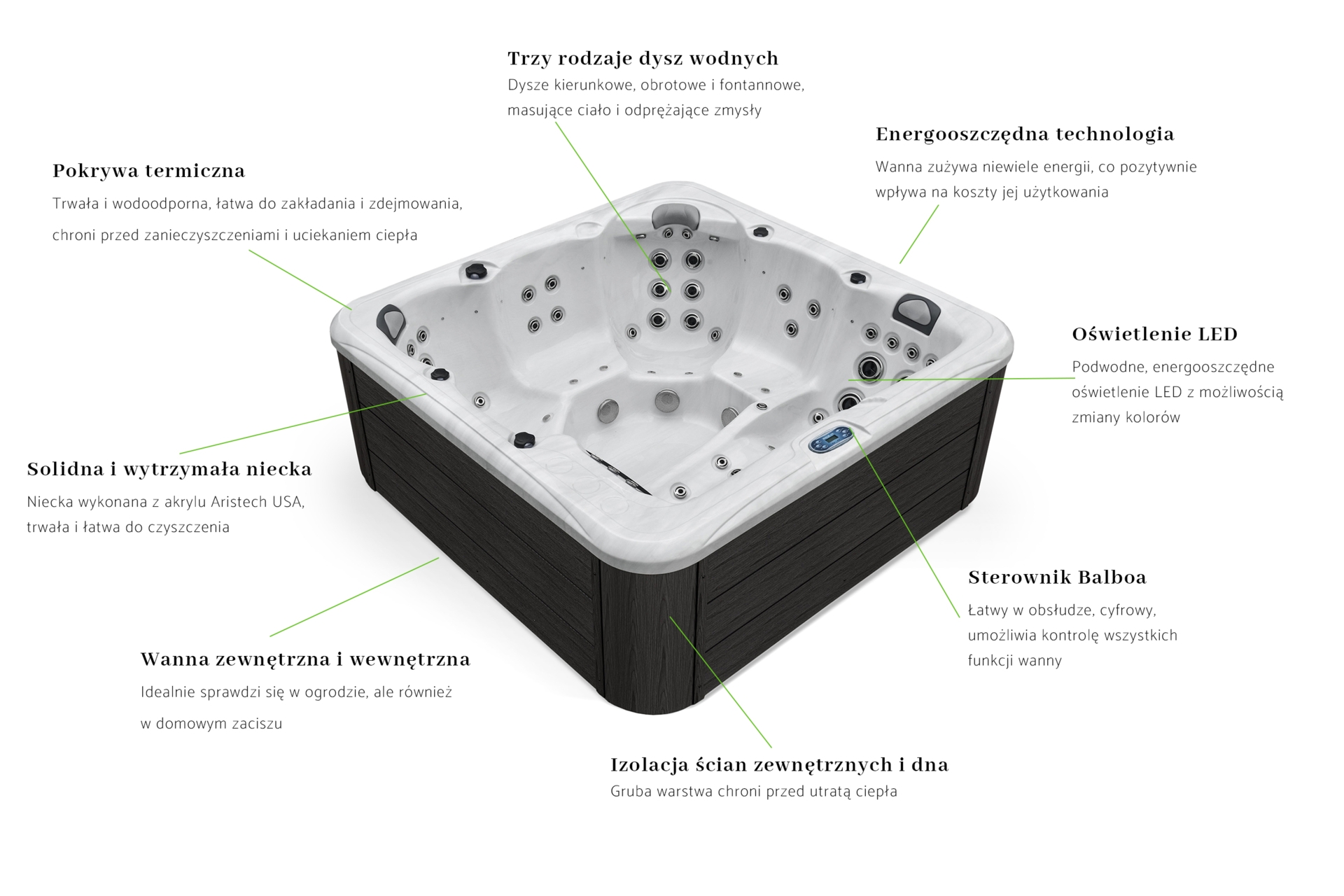 Trzy rodzaje dysz wodnych
Dysze kierunkowe, obrotowe i fontannowe, masujące ciało i odprężające zmysły

Energooszczędna technologia
Wanna zużywa niewiele energii, co pozytywnie wpływa na koszty jej użytkowania

Pokrywa termiczna
Trwała i wodoodporna, łatwa do zakładania i zdejmowania, chroni przed zanieczyszczeniami i uciekaniem ciepła

Oświetlenie LED
Podwodne, energooszczędne oświetlenie LED z możliwością zmiany kolorów

Solidna i wytrzymała niecka
Niecka wykonana z akrylu Aristech USA, trwała i łatwa do czyszczenia

Sterownik Balboa
Łatwy w obsłudze, cyfrowy, umożliwia kontrolę wszystkich funkcji wanny

Wanna zewnętrzna i wewnętrzna
Idealnie sprawdzi się w ogrodzie, ale również w domowym zaciszu

Izolacja ścian zewnętrznych i dna
Gruba warstwa chroni przed utratą ciepła