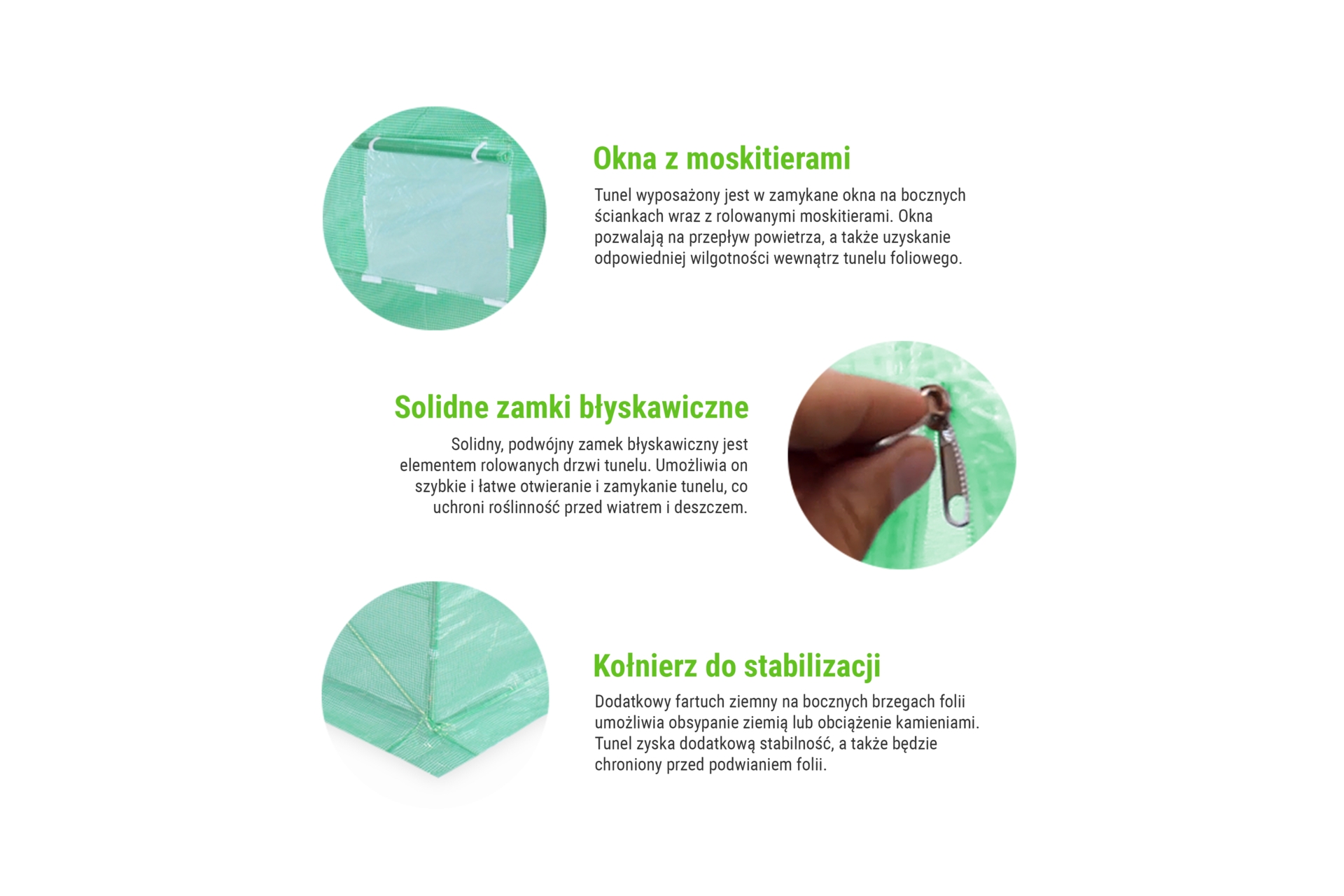 Okna z moskitierami

Tunel wyposażony jest w zamykane okna na bocznych ściankach wraz z rolowanymi moskitierami. Okna pozwalają na przepływ powietrza, a także uzyskanie odpowiedniej wilgotności wewnątrz tunelu foliowego.

Solidne zamki błyskawiczne

Solidny, podwójny zamek błyskawiczny jest elementem rolowanych drzwi tunelu. Umożliwia on szybkie i łatwe otwieranie i zamykanie tunelu, co uchroni roślinność przed wiatrem i deszczem.

Kołnierz do stabilizacji

Dodatkowy fartuch ziemny na bocznych brzegach folii umożliwia obsypanie ziemią lub obciążenie kamieniami. Tunel zyska dodatkową stabilność, a także będzie chroniony przed podwianiem folii.